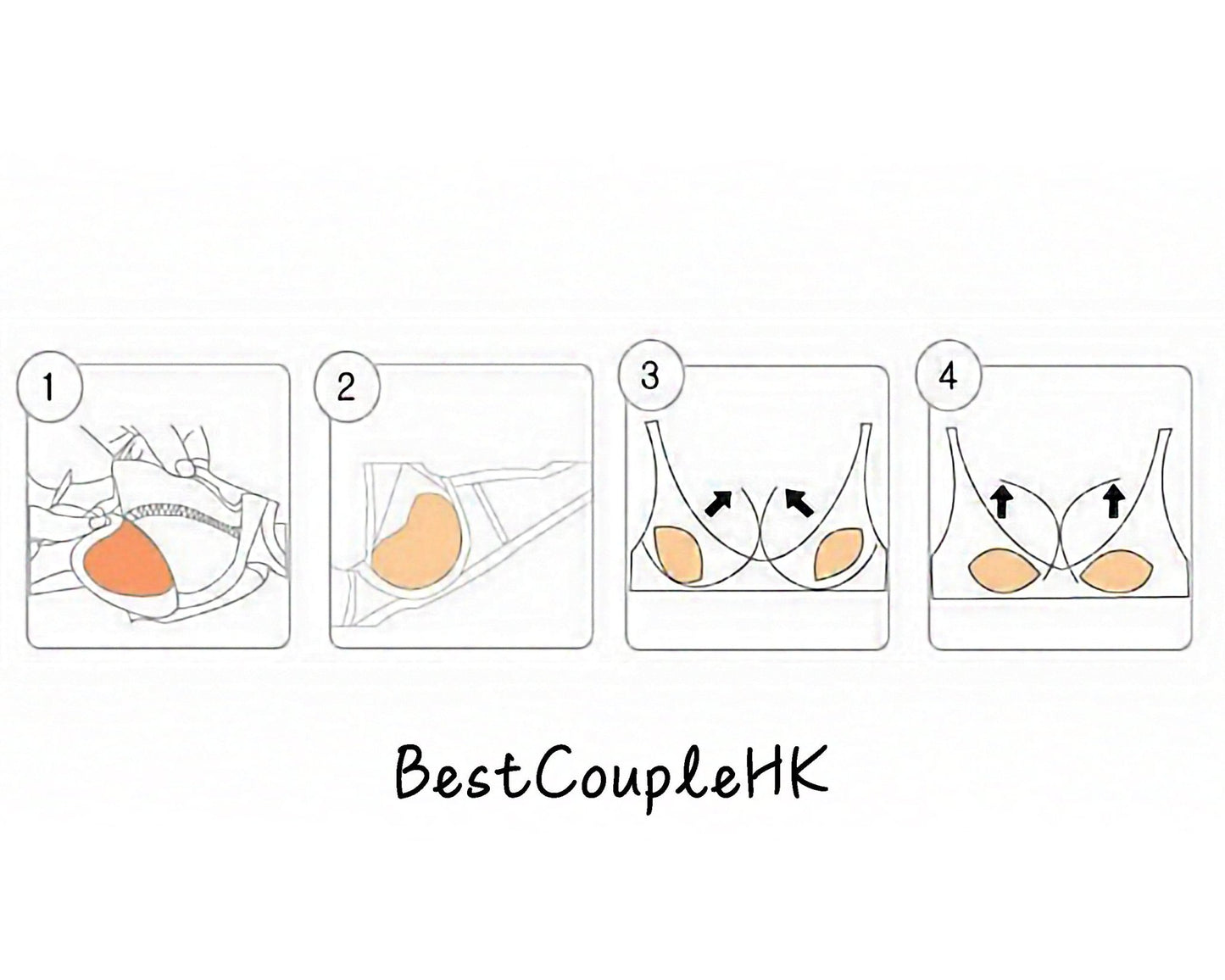 1

2

3

4

BestCoupleHK